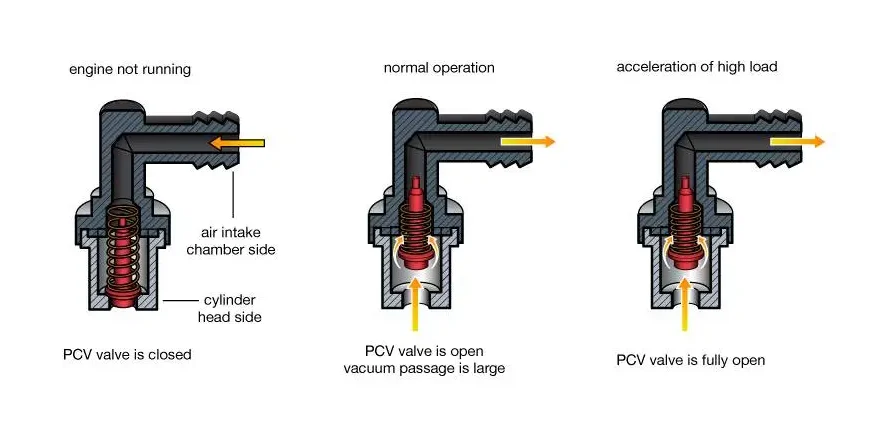 engine not running

air intake chamber side

cylinder head side

PCV valve is closed

normal operation

PCV valve is open
vacuum passage is large

acceleration of high load

PCV valve is fully open